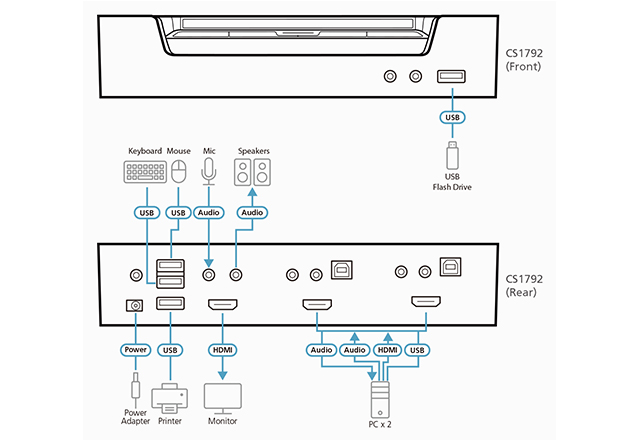 CS1792
(Front)

USB

USB
Flash Drive

Keyboard Mouse Mic Speakers

USB USB Audio Audio

CS1792
(Rear)

Power USB HDMI Audio Audio HDMI USB

Power
Adapter Printer Monitor PC x 2